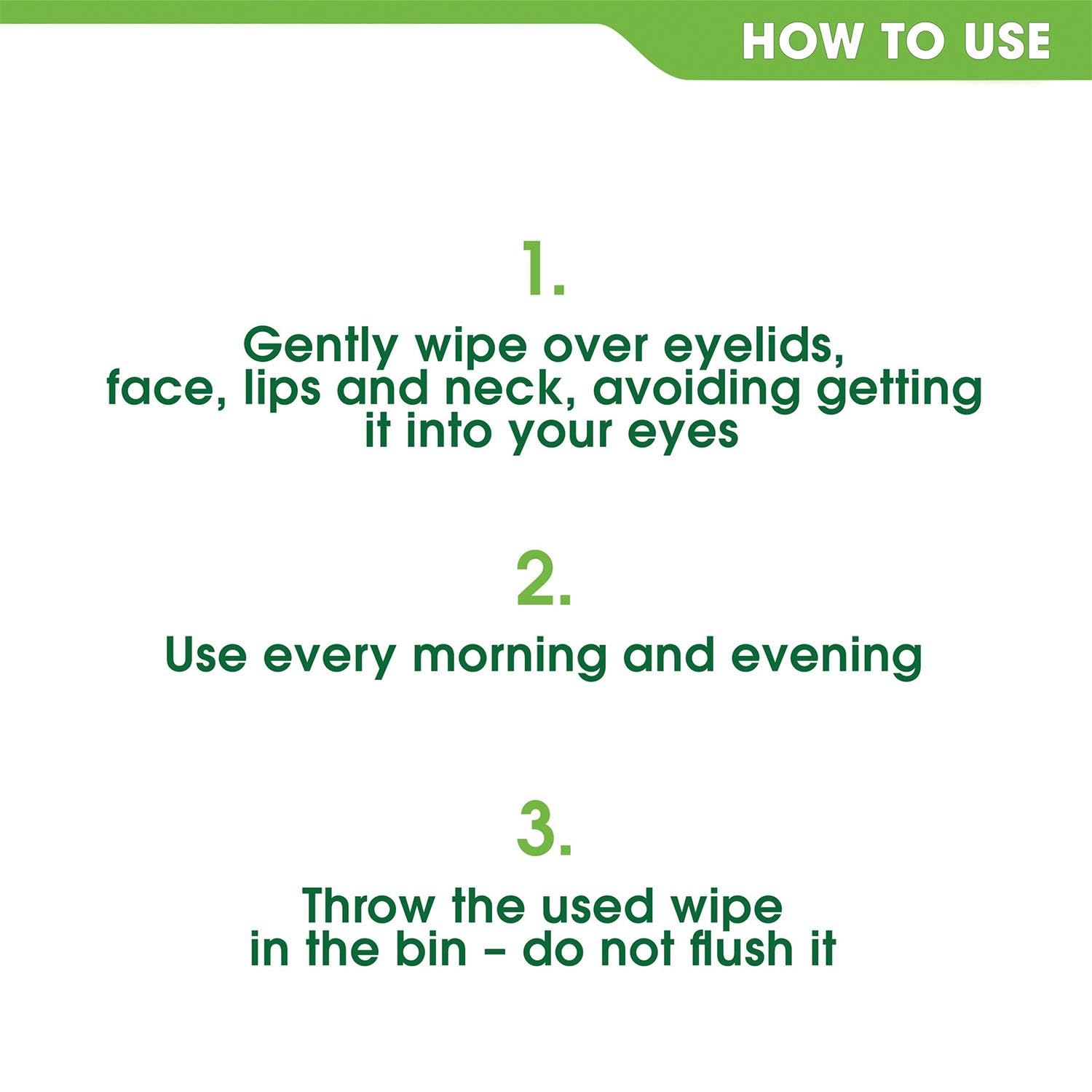 HOW TO USE

1.

Gently wipe over eyelids, face, lips and neck, avoiding getting it into your eyes

2.

Use every morning and evening

3.

Throw the used wipe in the bin – do not flush it